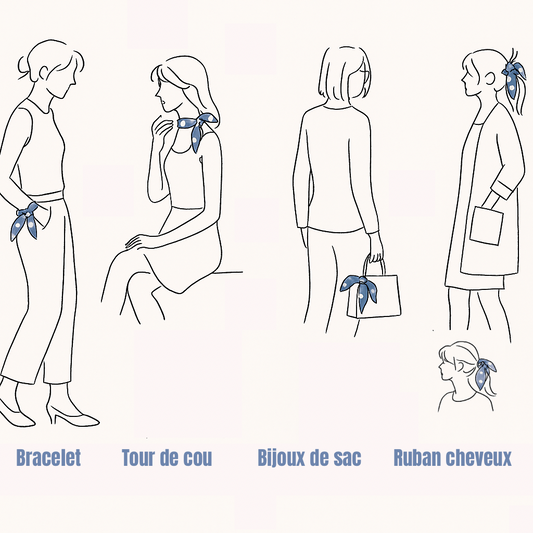 Bracelet Tour de cou Bijoux de sac Ruban cheveux